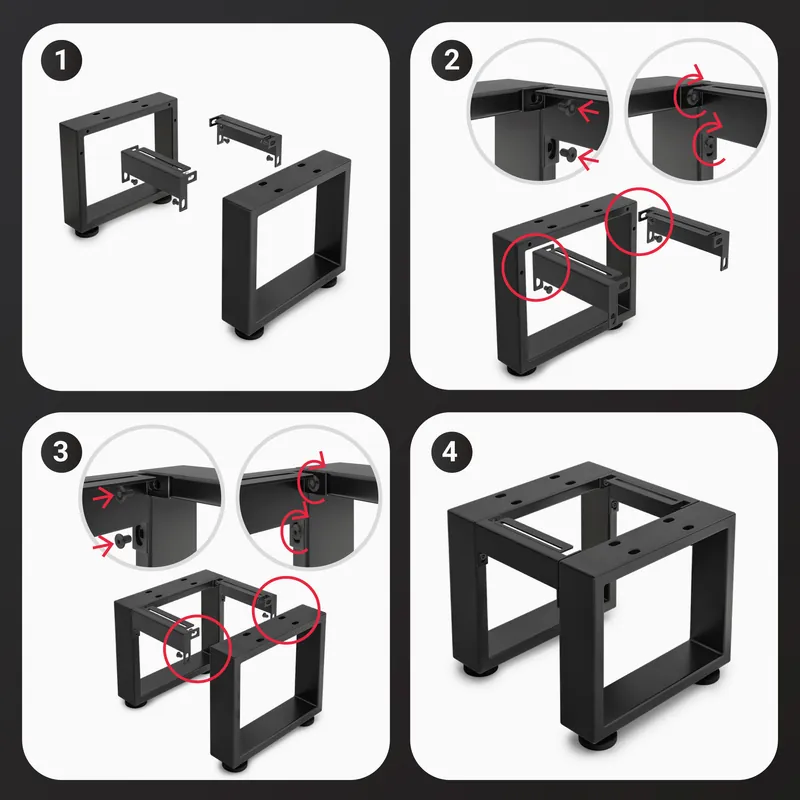 1

2

3

4