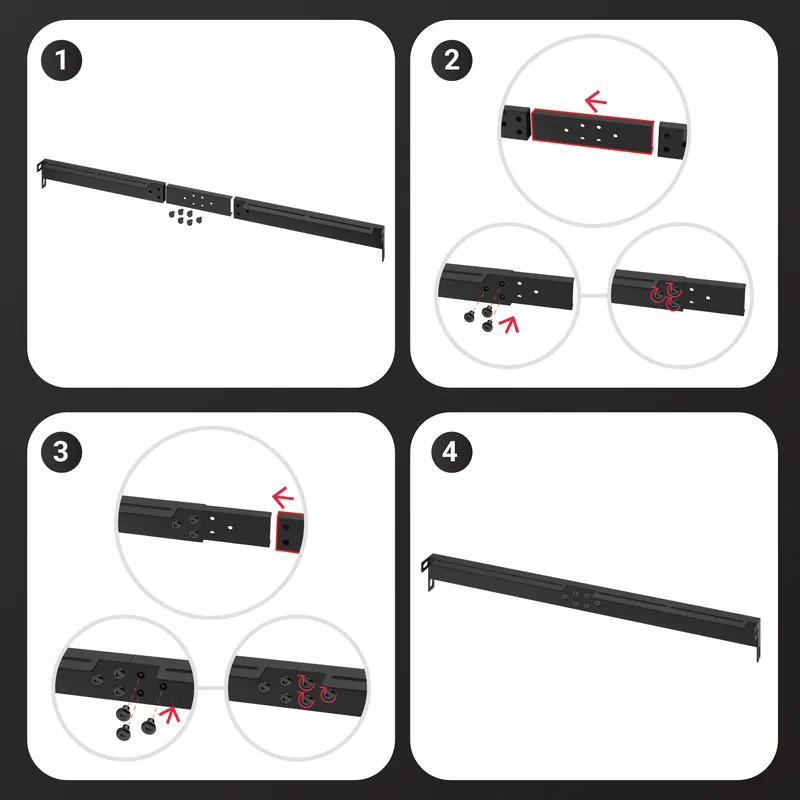 1

2

3

4