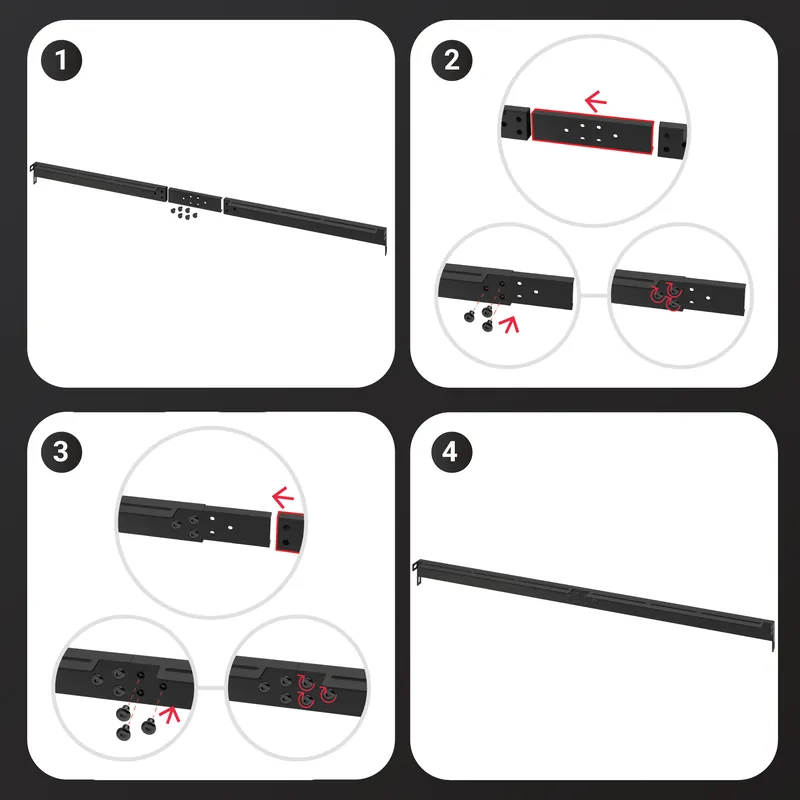 1

2

3

4