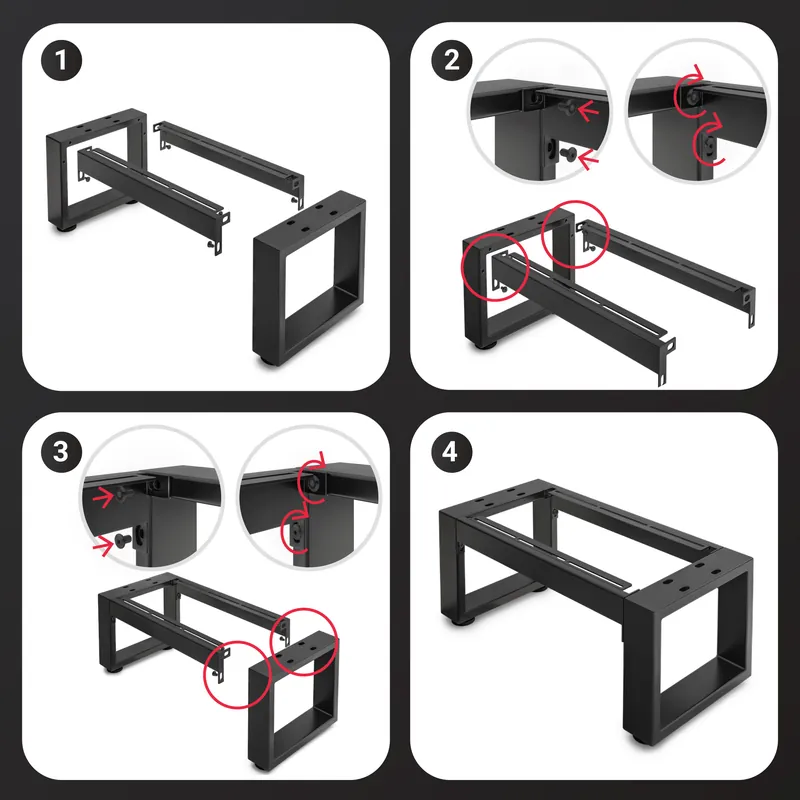 1

2

3

4